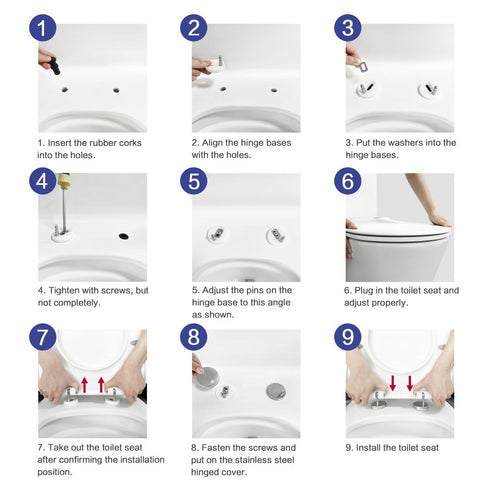 1

1. Insert the rubber corks into the holes.

2

2. Align the hinge bases with the holes.

3

3. Put the washers into the hinge bases.

4

4. Tighten with screws, but not completely.

5

5. Adjust the pins on the hinge base to this angle as shown.

6

6. Plug in the toilet seat and adjust properly.

7

7. Take out the toilet seat after confirming the installation position.

8

8. Fasten the screws and put on the stainless steel hinged cover.

9

9. Install the toilet seat