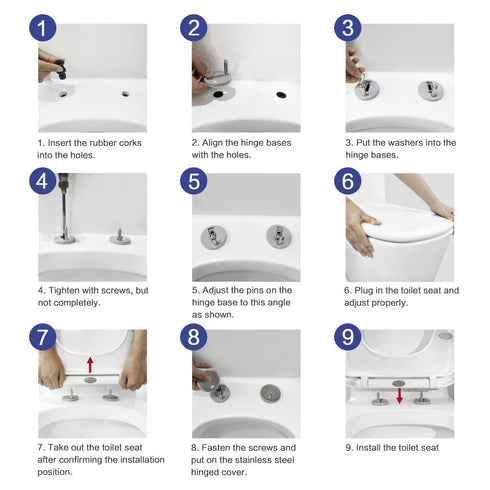 1

1. Insert the rubber corks into the holes.

2

2. Align the hinge bases with the holes.

3

3. Put the washers into the hinge bases.

4

4. Tighten with screws, but not completely.

5

5. Adjust the pins on the hinge base to this angle as shown.

6

6. Plug in the toilet seat and adjust properly.

7

7. Take out the toilet seat after confirming the installation position.

8

8. Fasten the screws and put on the stainless steel hinged cover.

9

9. Install the toilet seat